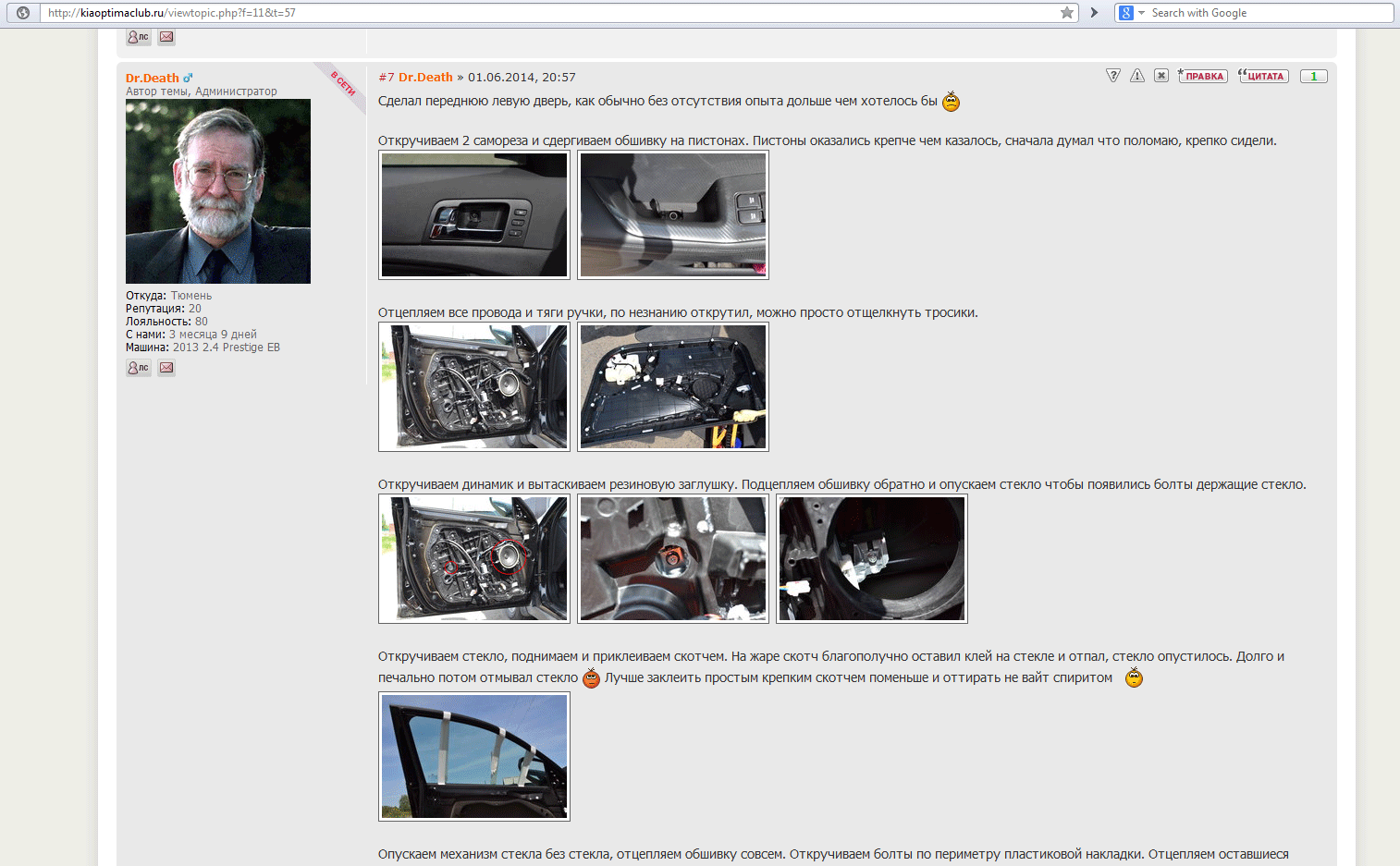 http://kiaoptimaclub.ru/viewtopic.php?f=11&t=57

Search with Google

лс

Dr.Death
Автор темы, Администратор

В СЕТИ

Откуда: Тюмень
Репутация: 20
Лояльность: 80
С нами: 3 месяца 9 дней
Машина: 2013 2.4 Prestige EB

лс

#7 Dr.Death » 01.06.2014, 20:57

ПРАВКА ЦИТАТА 1

Сделал переднюю левую дверь, как обычно без отсутствия опыта дольше чем хотелось бы

Откручиваем 2 самореза и сдергиваем обшивку на пистонах. Пистоны оказались крепче чем казалось, сначала думал что поломаю, крепко сидели.

Отцепляем все провода и тяги ручки, по незнанию открутил, можно просто отщелкнуть тросики.

Откручиваем динамик и вытаскиваем резиновую заглушку. Подцепляем обшивку обратно и опускаем стекло чтобы появились болты держащие стекло.

Откручиваем стекло, поднимаем и приклеиваем скотчем. На жаре скотч благополучно оставил клей на стекле и отпал, стекло опустилось. Долго и печально потом отмывал стекло Лучше заклеить простым крепким скотчем поменьше и оттирать не вайт спиритом

Опускаем механизм стекла без стекла, отцепляем обшивку совсем. Откручиваем болты по периметру пластиковой накладки. Отцепляем оставшиеся